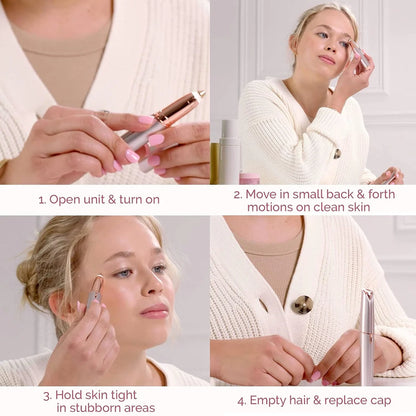 1. Open unit & turn on

2. Move in small back & forth motions on clean skin

3. Hold skin tight in stubborn areas

4. Empty hair & replace cap