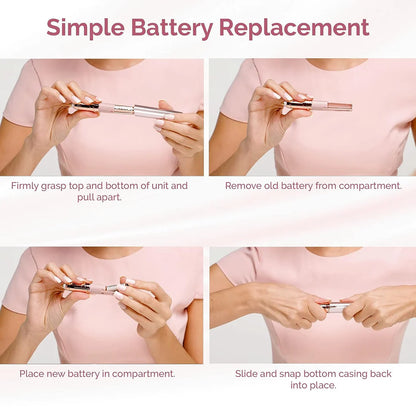 Simple Battery Replacement

Firmly grasp top and bottom of unit and pull apart.

Remove old battery from compartment.

Place new battery in compartment.

Slide and snap bottom casing back into place.