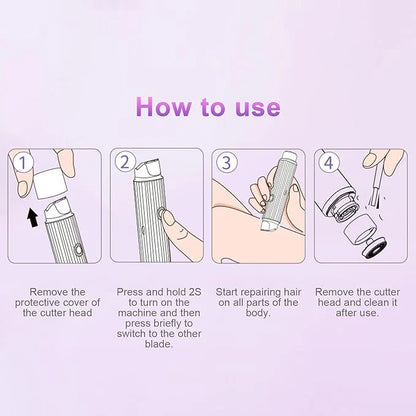 How to use

1

2

3

4

Remove the protective cover of the cutter head

Press and hold 2S to turn on the machine and then press briefly to switch to the other blade.

Start repairing hair on all parts of the body.

Remove the cutter head and clean it after use.